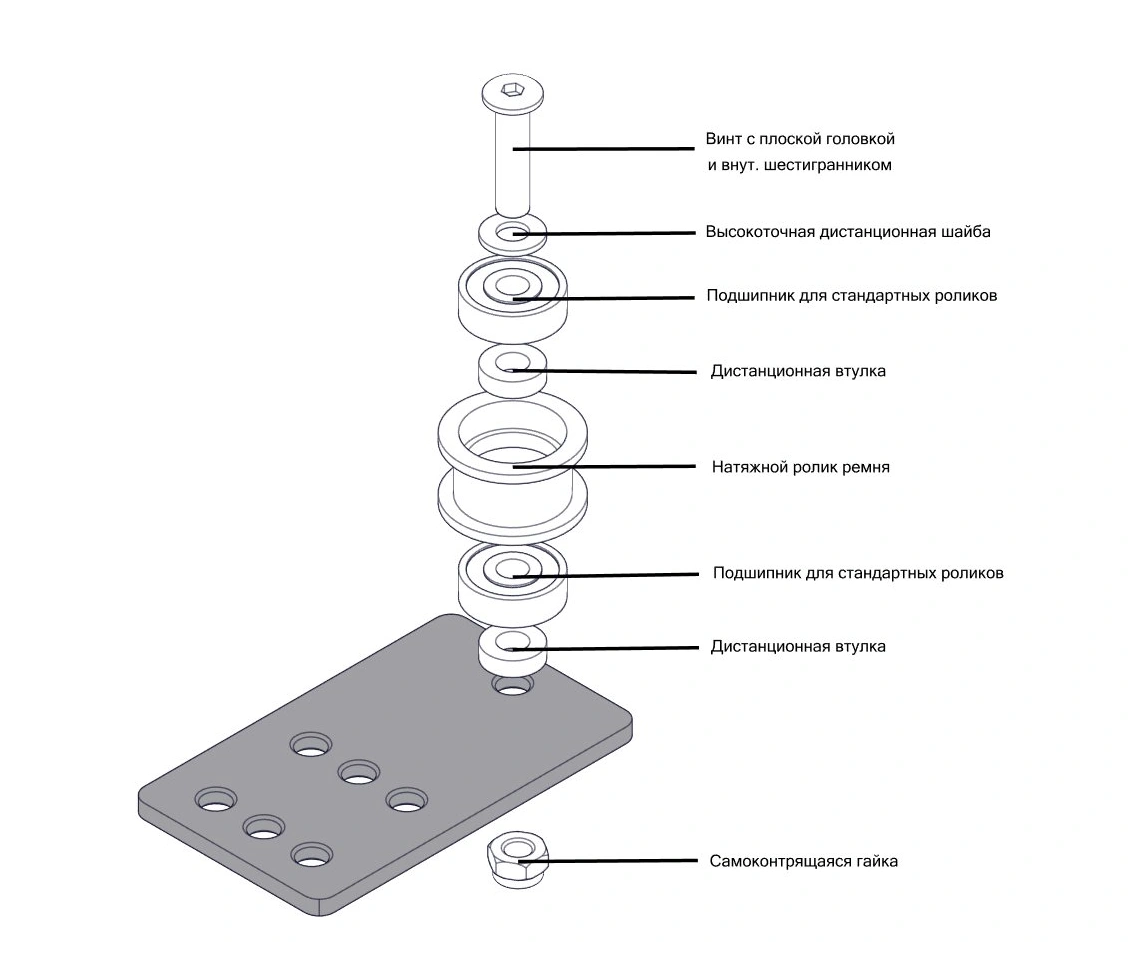 Винт с плоской головкой и внут. шестигранником

Высокоточная дистанционная шайба

Подшипник для стандартных роликов

Дистанционная втулка

Натяжной ролик ремня

Подшипник для стандартных роликов

Дистанционная втулка

Самоконтрящаяся гайка